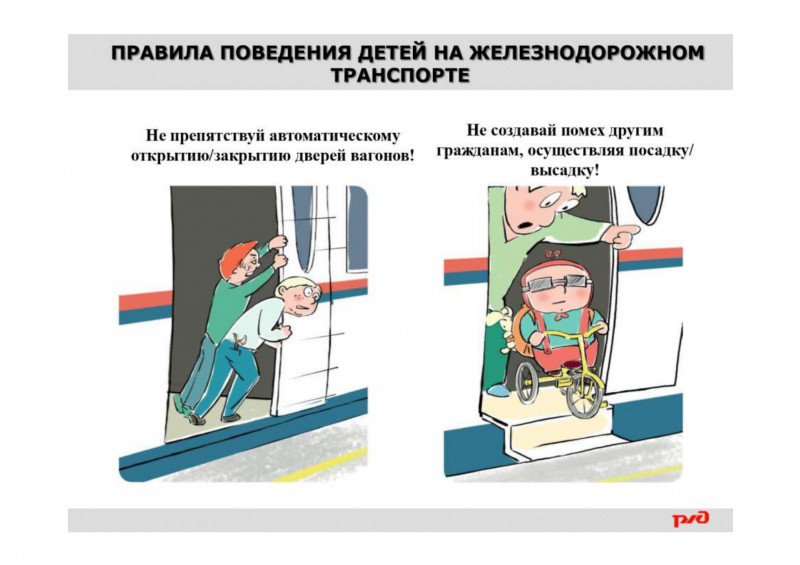 ПРАВИЛА ПОВЕДЕНИЯ ДЕТЕЙ НА ЖЕЛЕЗНОДОРОЖНОМ ТРАНСПОРТЕ

Не препятствуй автоматическому открытию/закрытию дверей вагонов!

Не создавай помех другим гражданам, осуществляя посадку/высадку!

РЖД